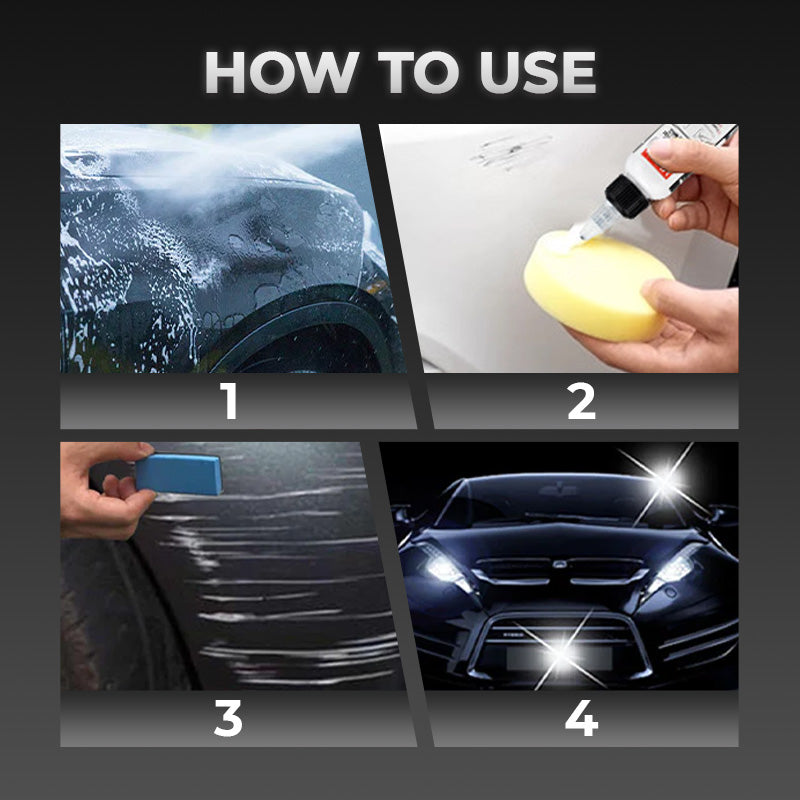 HOW TO USE

1

2

3

4