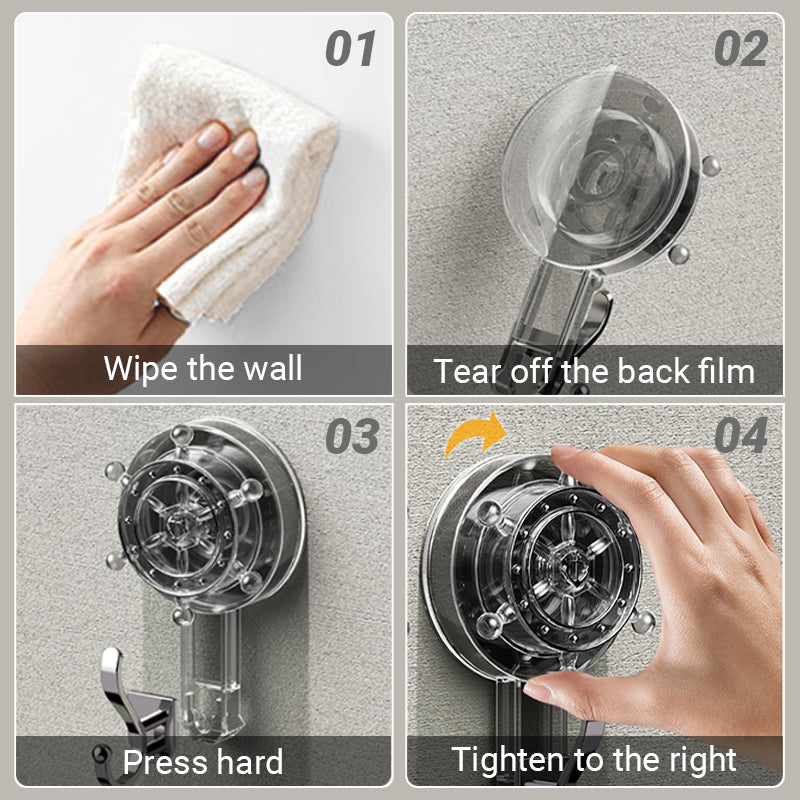 01
Wipe the wall

02
Tear off the back film

03
Press hard

04
Tighten to the right