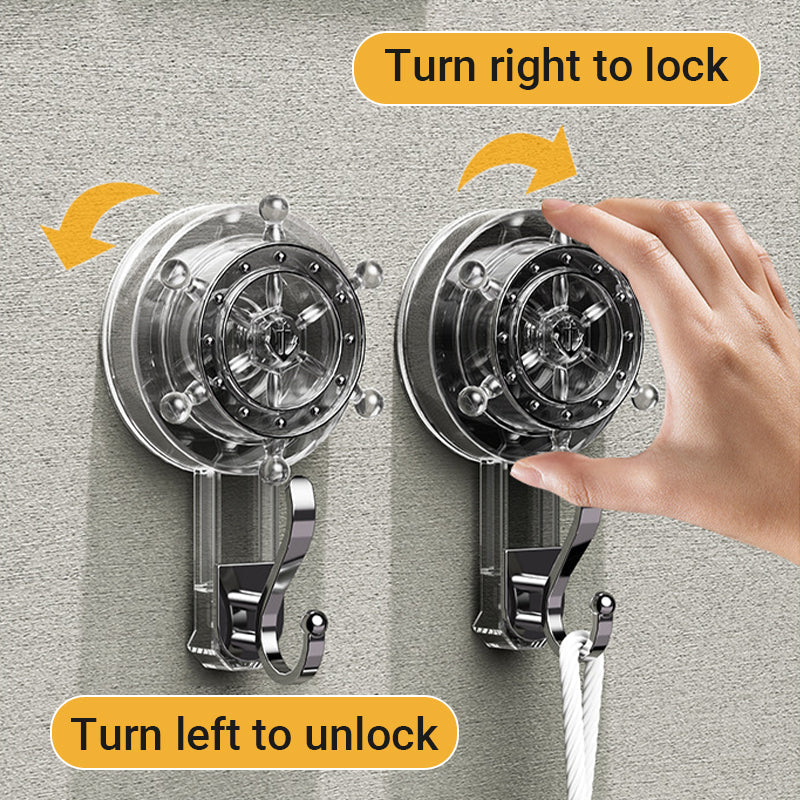 Turn right to lock

Turn left to unlock